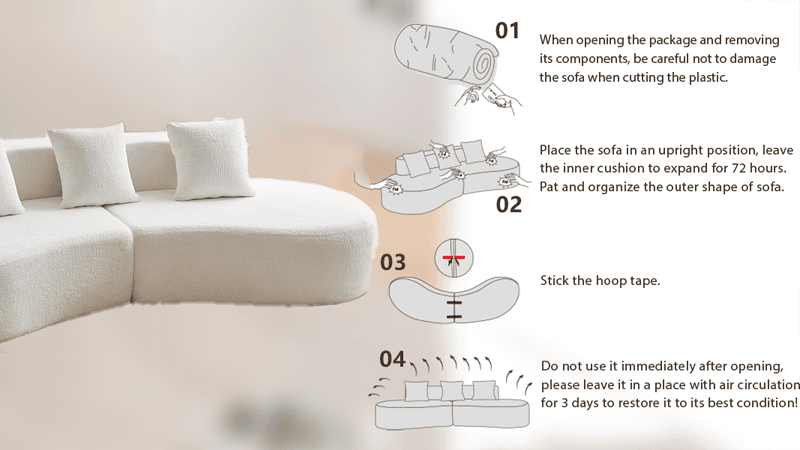 01

When opening the package and removing its components, be careful not to damage the sofa when cutting the plastic.

Place the sofa in an upright position, leave the inner cushion to expand for 72 hours. Pat and organize the outer shape of sofa.

02

03

Stick the hoop tape.

04

Do not use it immediately after opening, please leave it in a place with air circulation for 3 days to restore it to its best condition!