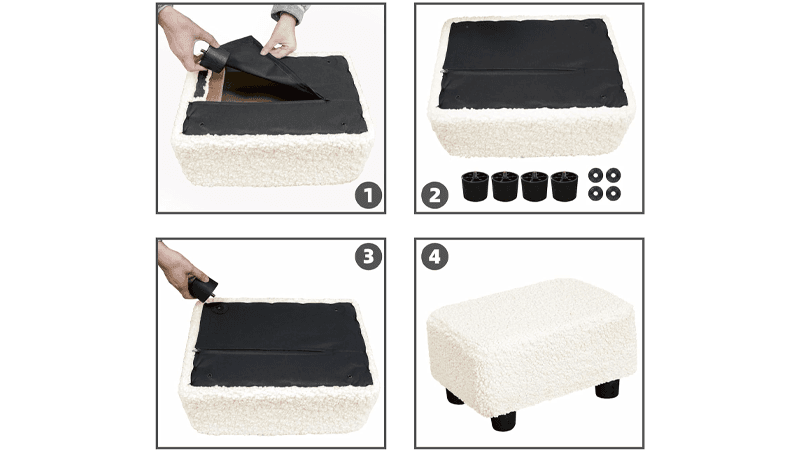 1

2

3

4