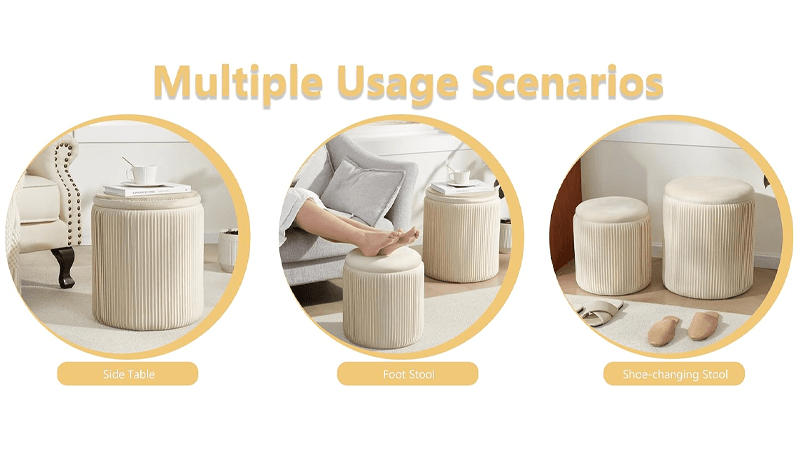 Multiple Usage Scenarios

Side Table

Foot Stool

Shoe-changing Stool